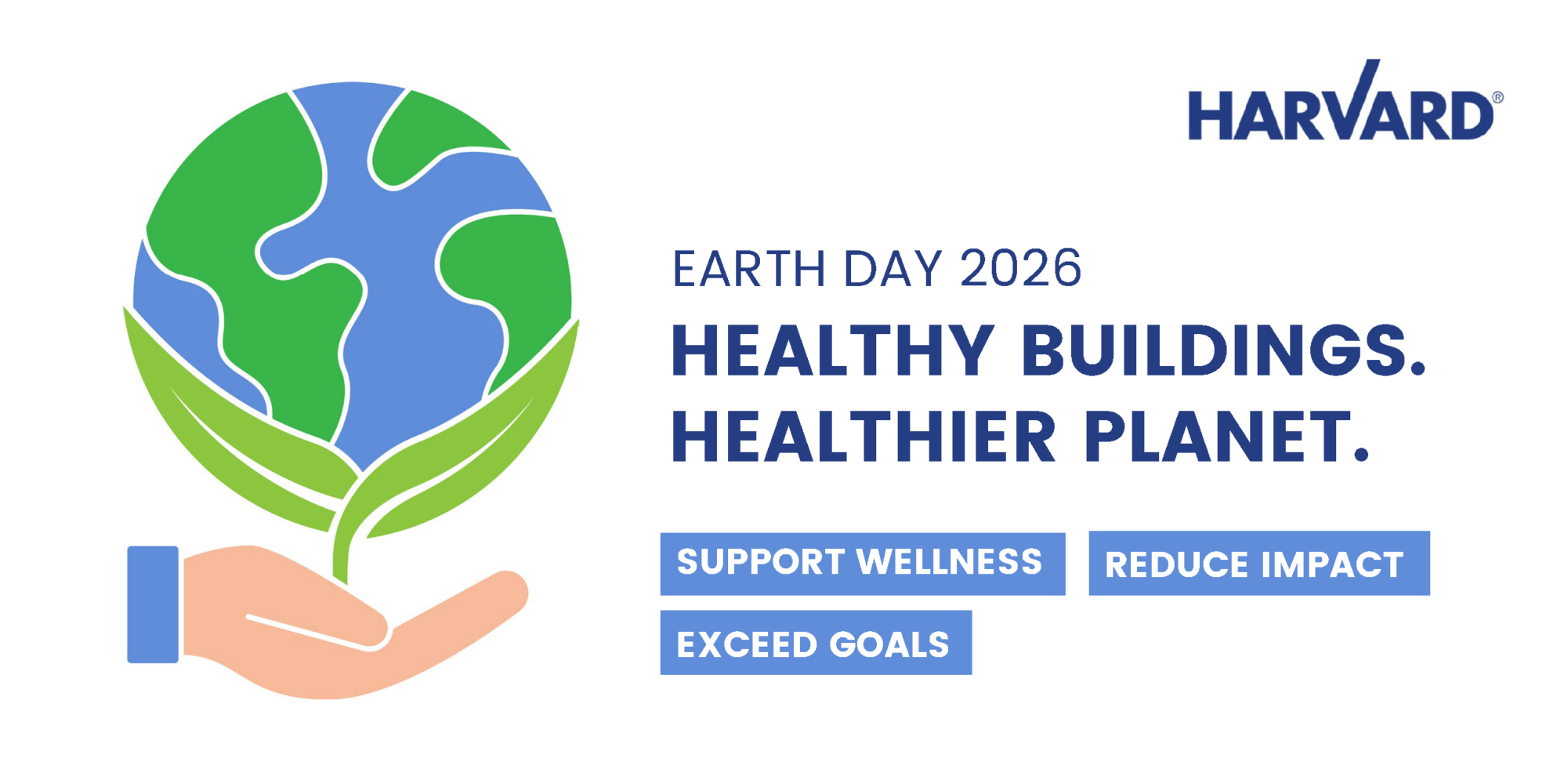 HARVARD®

EARTH DAY 2026

HEALTHY BUILDINGS.
HEALTHIER PLANET.

SUPPORT WELLNESS

REDUCE IMPACT

EXCEED GOALS